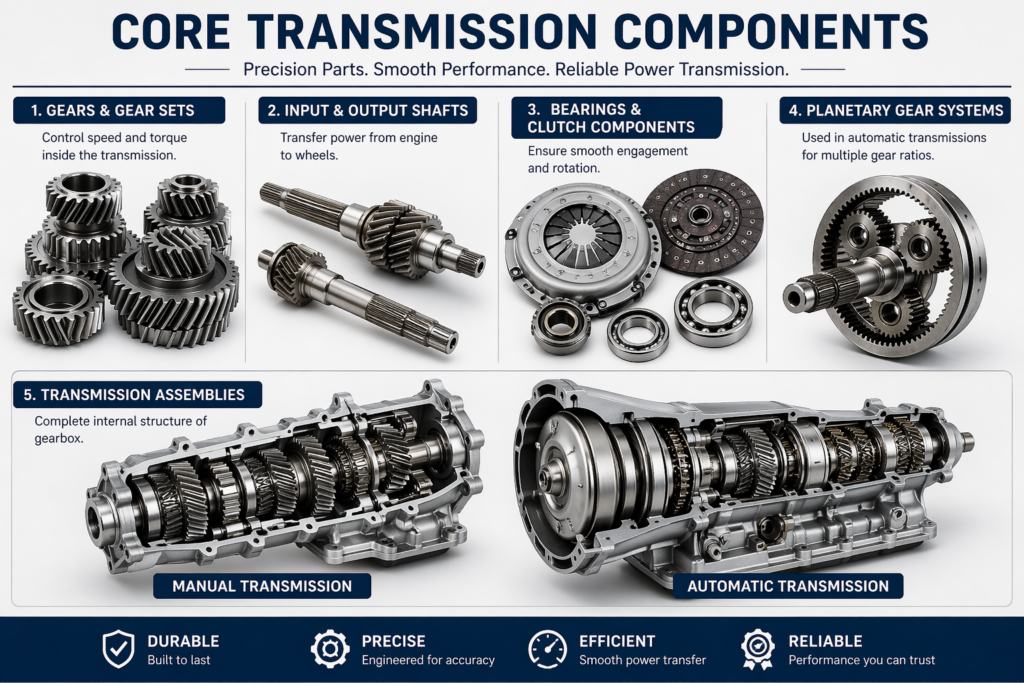 CORE TRANSMISSION COMPONENTS

Precision Parts. Smooth Performance. Reliable Power Transmission.

1. GEARS & GEAR SETS

Control speed and torque inside the transmission.

2. INPUT & OUTPUT SHAFTS

Transfer power from engine to wheels.

3. BEARINGS & CLUTCH COMPONENTS

Ensure smooth engagement and rotation.

4. PLANETARY GEAR SYSTEMS

Used in automatic transmissions for multiple gear ratios.

5. TRANSMISSION ASSEMBLIES

Complete internal structure of gearbox.

MANUAL TRANSMISSION

AUTOMATIC TRANSMISSION

DURABLE
Built to last

PRECISE
Engineered for accuracy

EFFICIENT
Smooth power transfer

RELIABLE
Performance you can trust